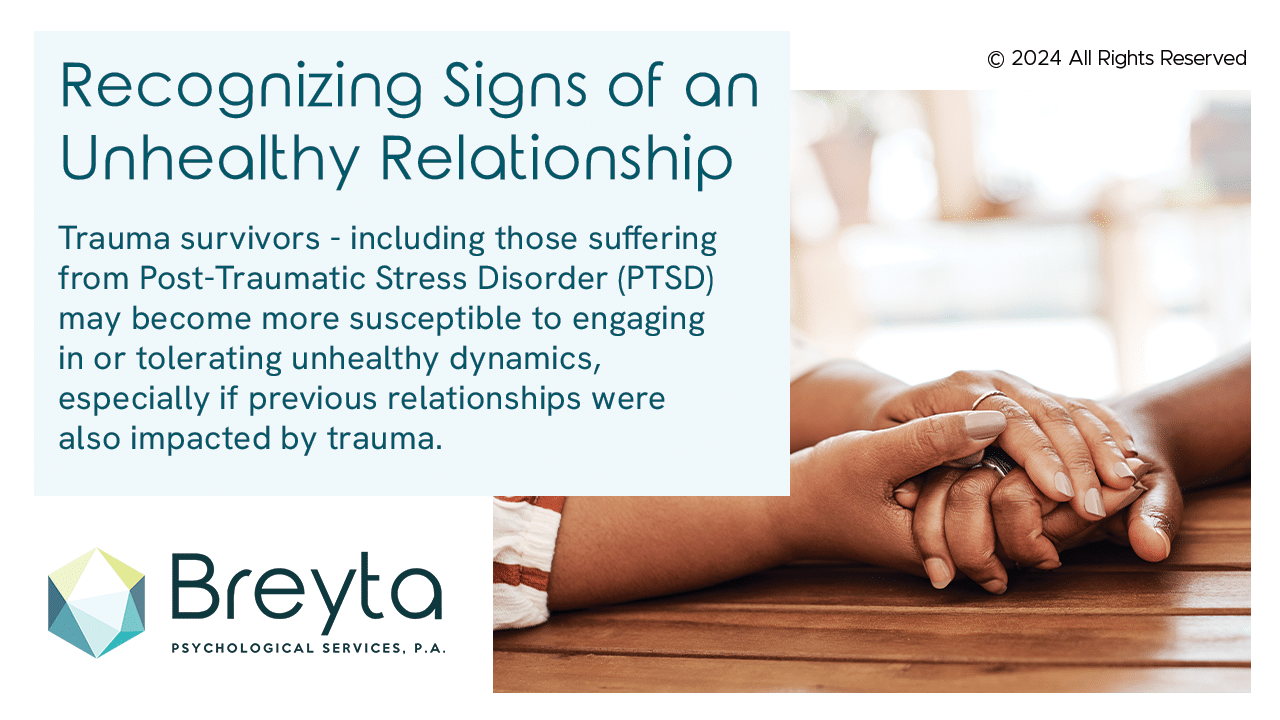 Recognizing Signs of an Unhealthy Relationship

Trauma survivors - including those suffering from Post-Traumatic Stress Disorder (PTSD) may become more susceptible to engaging in or tolerating unhealthy dynamics, especially if previous relationships were also impacted by trauma.

© 2024 All Rights Reserved

Breyta
PSYCHOLOGICAL SERVICES, P.A.